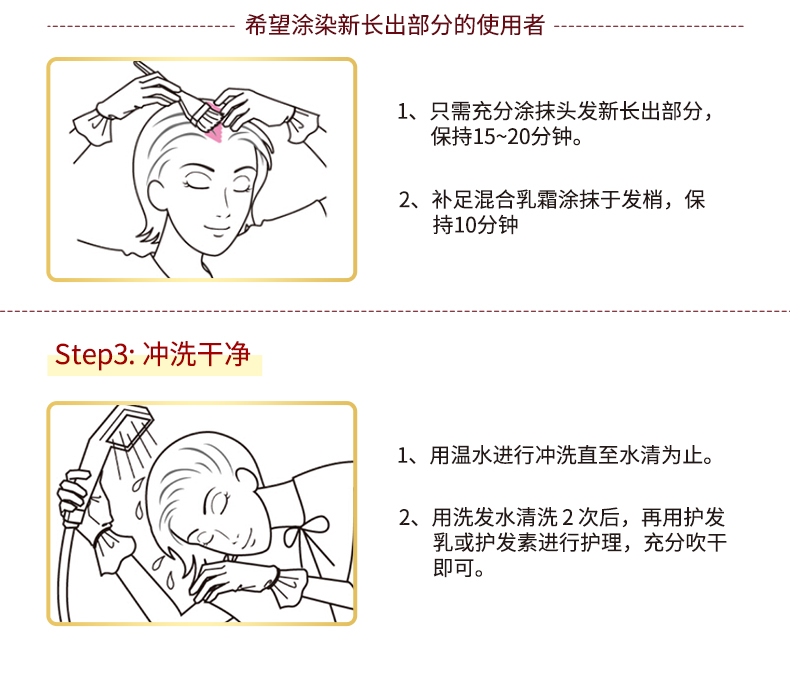 希望涂染新长出部分的使用者

1、只需充分涂抹头发新长出部分，保持15~20分钟。

2、补足混合乳霜涂抹于发梢，保持10分钟

Step3: 冲洗干净

1、用温水进行冲洗直至水清为止。

2、用洗发水清洗 2 次后，再用护发乳或护发素进行护理，充分吹干即可。