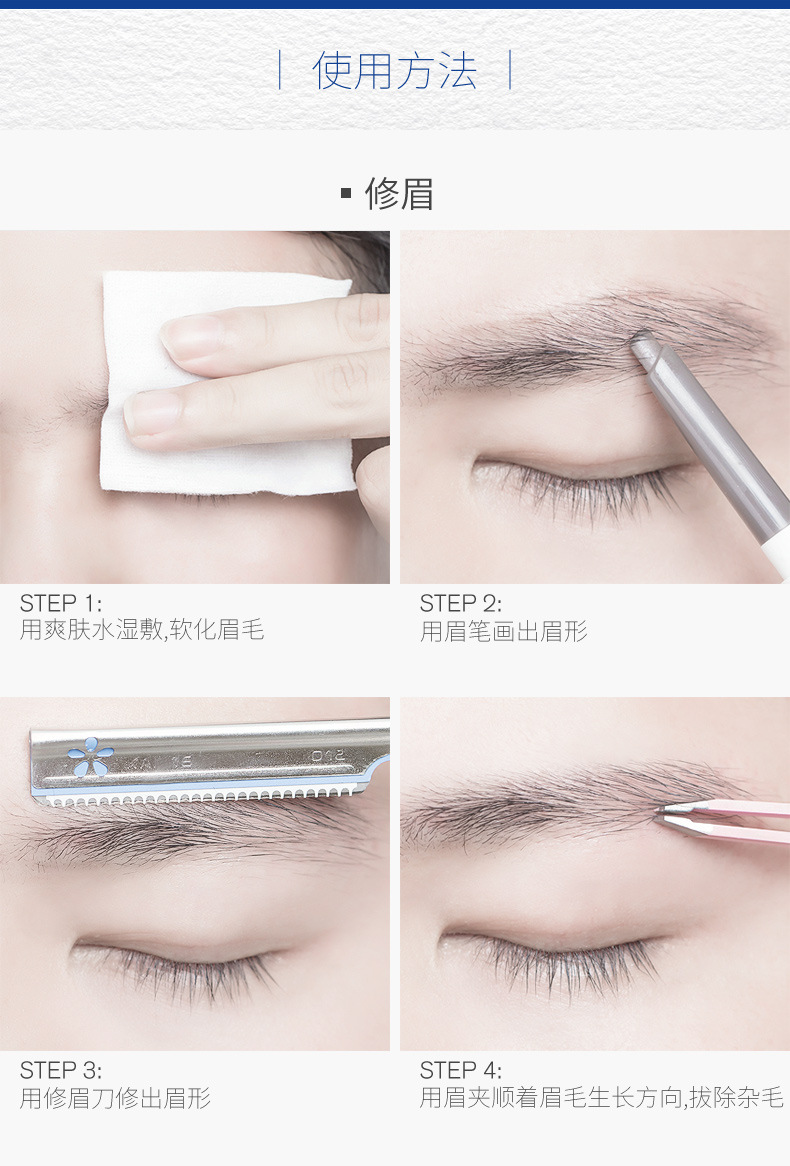 | 使用方法 |

▪ 修眉

STEP 1:
用爽肤水湿敷,软化眉毛

STEP 2:
用眉笔画出眉形

KAI 16 D12

STEP 3:
用修眉刀修出眉形

STEP 4:
用眉夹顺着眉毛生长方向,拔除杂毛